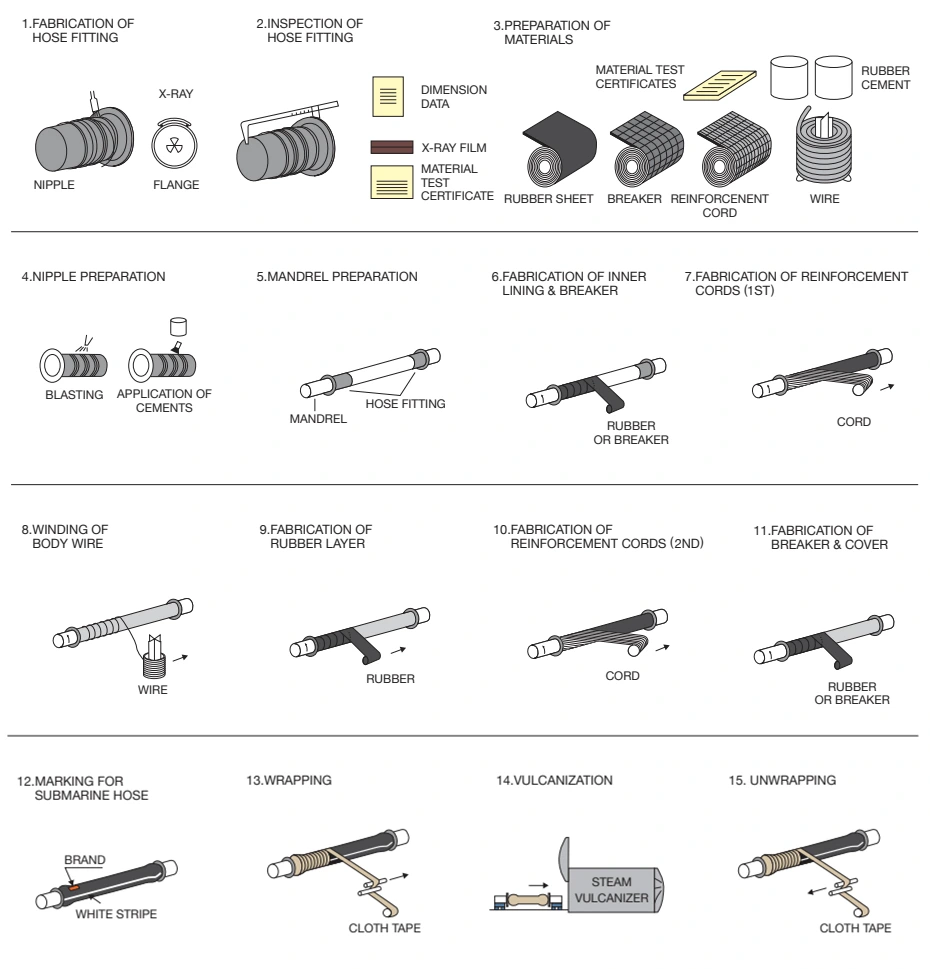 1.FABRICATION OF HOSE FITTING

X-RAY

NIPPLE

FLANGE

2.INSPECTION OF HOSE FITTING

DIMENSION DATA

X-RAY FILM

MATERIAL TEST CERTIFICATE

3.PREPARATION OF MATERIALS

MATERIAL TEST CERTIFICATES

RUBBER CEMENT

RUBBER SHEET

BREAKER

REINFORCENENT CORD

WIRE

4.NIPPLE PREPARATION

BLASTING

APPLICATION OF CEMENTS

5.MANDREL PREPARATION

MANDREL

HOSE FITTING

6.FABRICATION OF INNER LINING & BREAKER

RUBBER OR BREAKER

7.FABRICATION OF REINFORCEMENT CORDS (1ST)

CORD

8.WINDING OF BODY WIRE

WIRE

9.FABRICATION OF RUBBER LAYER

RUBBER

10.FABRICATION OF REINFORCEMENT CORDS (2ND)

CORD

11.FABRICATION OF BREAKER & COVER

RUBBER OR BREAKER

12.MARKING FOR SUBMARINE HOSE

BRAND

WHITE STRIPE

13.WRAPPING

CLOTH TAPE

14.VULCANIZATION

STEAM VULCANIZER

15. UNWRAPPING

CLOTH TAPE